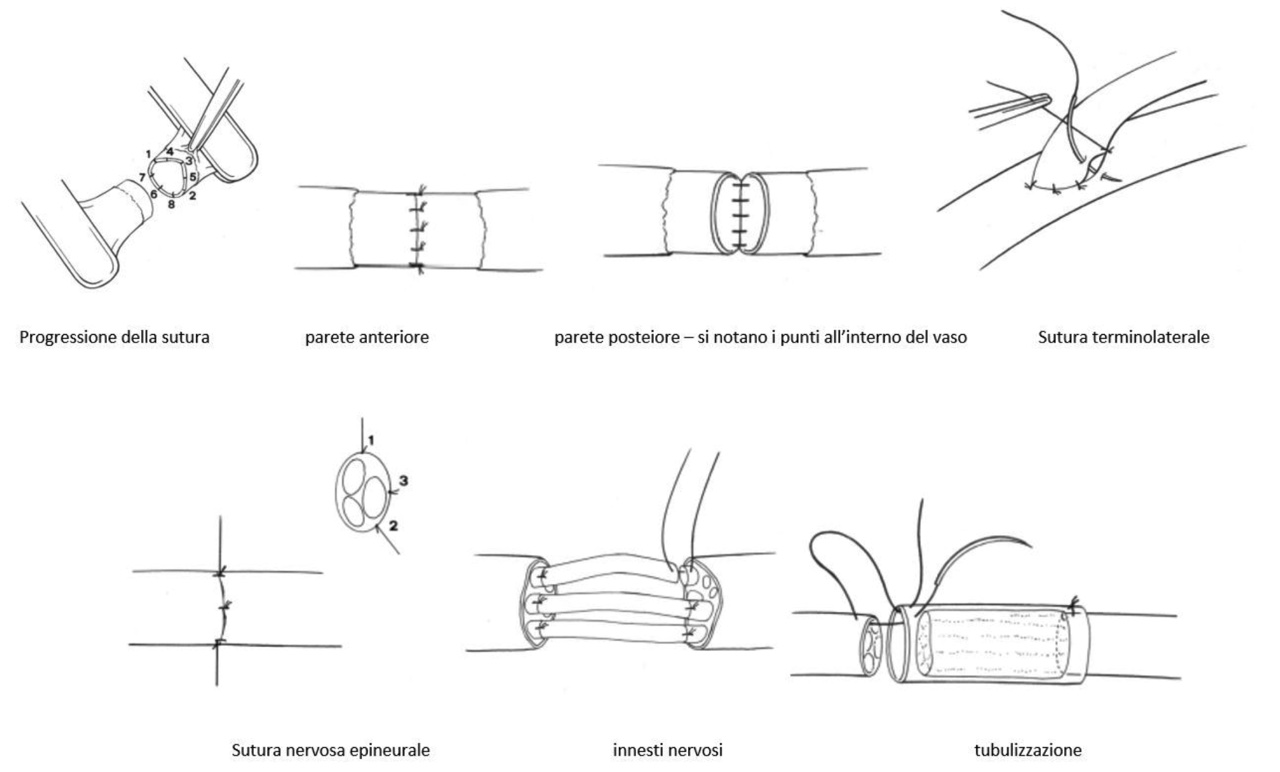 1 4 3 7 5 6 8 2

Progressione della sutura

parete anteriore

parete posteiore – si notano i punti all'interno del vaso

Sutura terminolaterale

1 3 2

Sutura nervosa epineurale

innesti nervosi

tubulizzazione