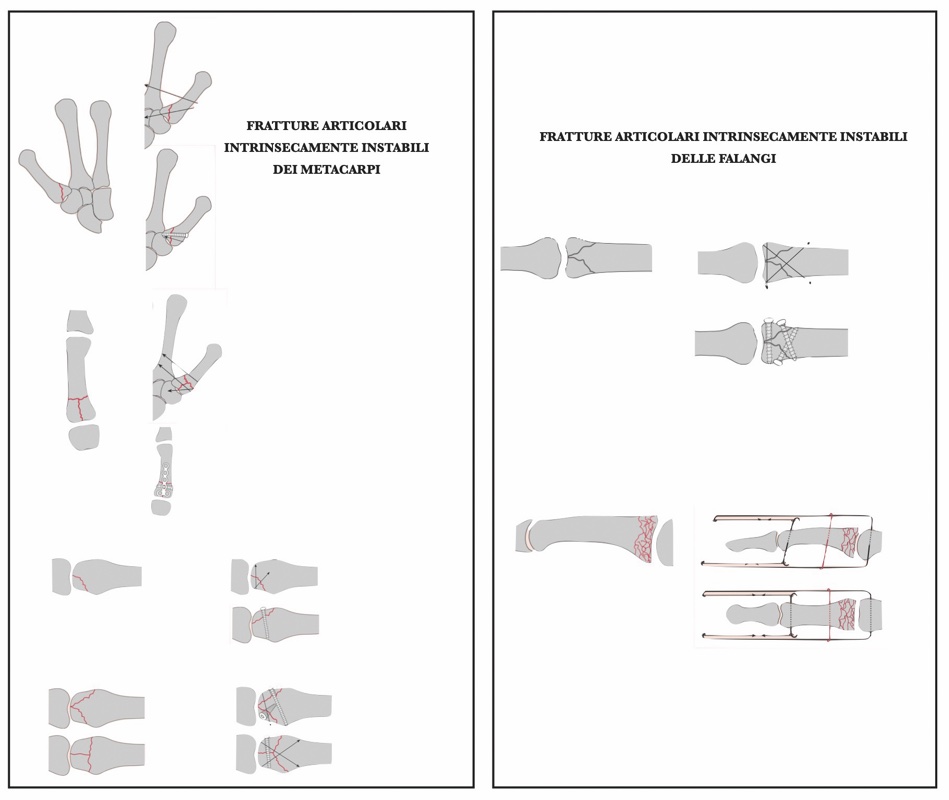 FRATTURE ARTICOLARI INTRINSECAMENTE INSTABILI DEI METACARPI

FRATTURE ARTICOLARI INTRINSECAMENTE INSTABILI DELLE FALANGI