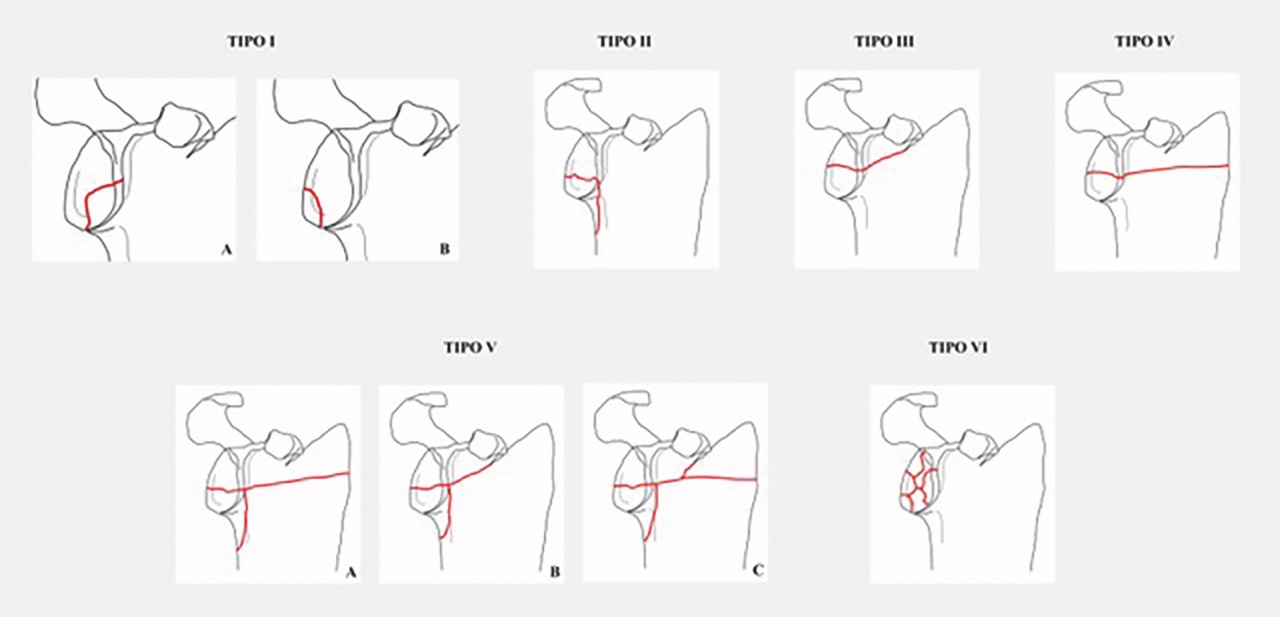 TIPO I

A

B

TIPO II

TIPO III

TIPO IV

TIPO V

A

B

C

TIPO VI